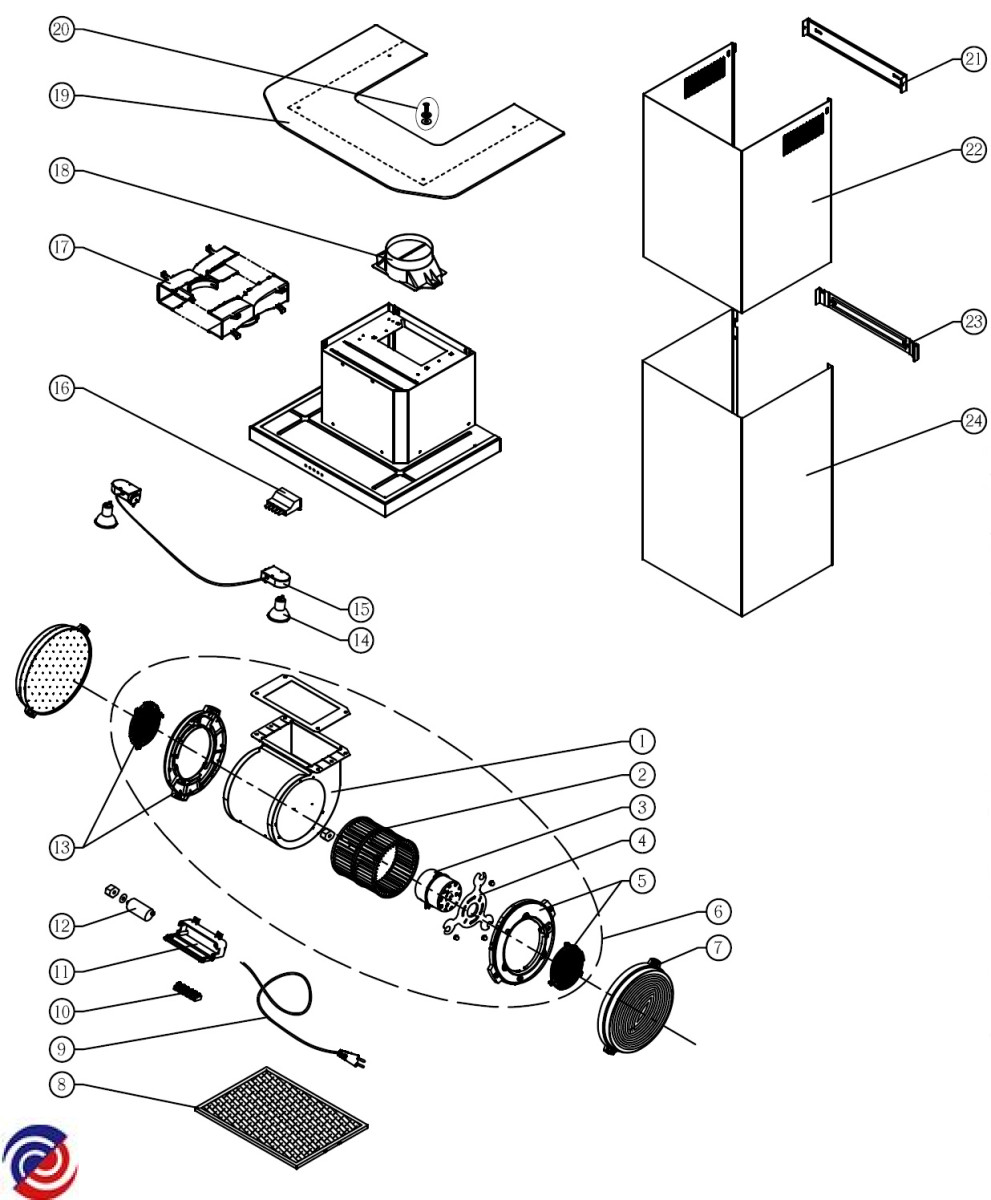 20
19
18
17
16
15
14
13
12
11
10
9
8
21
22
23
24
1
2
3
4
5
6
7